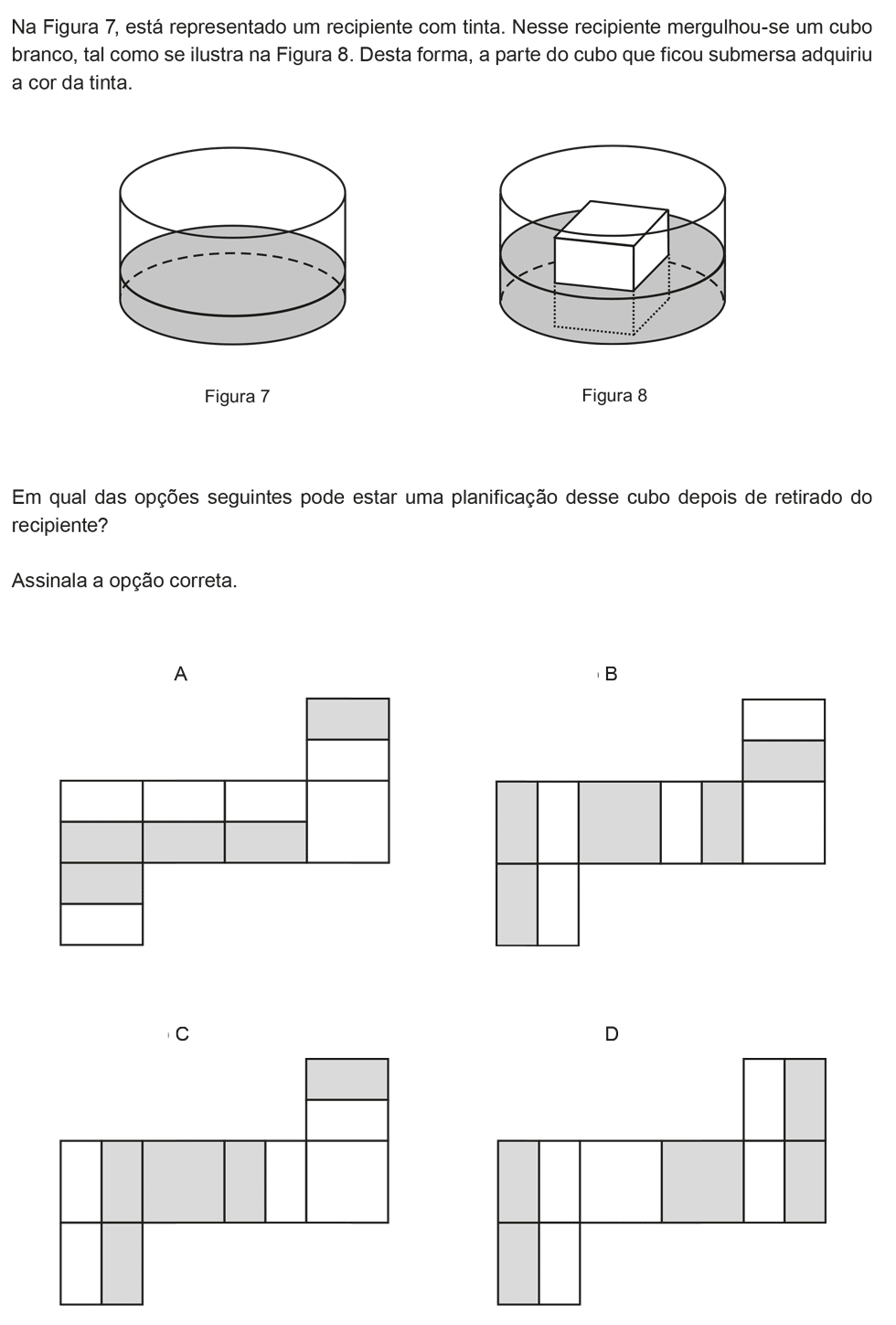 Na Figura 7, está representado um recipiente com tinta. Nesse recipiente mergulhou-se um cubo branco, tal como se ilustra na Figura 8. Desta forma, a parte do cubo que ficou submersa adquiriu a cor da tinta.

Figura 7

Figura 8

Em qual das opções seguintes pode estar uma planificação desse cubo depois de retirado do recipiente?

Assinala a opção correta.

A

B

C

D